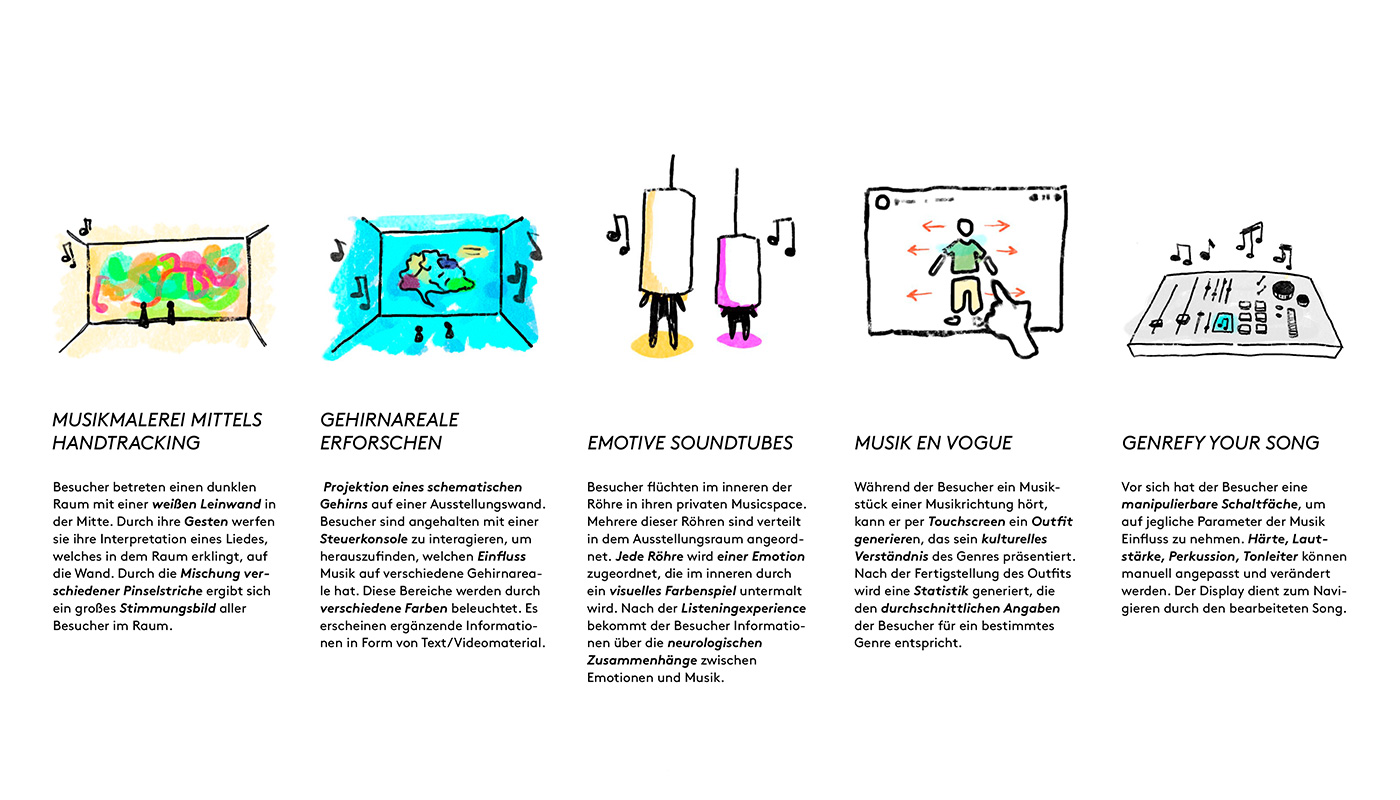 MUSIKMALEREI MITTELS HANDTRACKING

Besucher betreten einen dunklen Raum mit einer weißen Leinwand in der Mitte. Durch ihre Gesten werfen sie ihre Interpretation eines Liedes, welches in dem Raum erklingt, auf die Wand. Durch die Mischung verschiedener Pinselstriche ergibt sich ein großes Stimmungsbild aller Besucher im Raum.

GEHIRNAREALE ERFORSCHEN

Projektion eines schematischen Gehirns auf einer Ausstellungswand. Besucher sind angehalten mit einer Steuerkonsole zu interagieren, um herauszufinden, welchen Einfluss Musik auf verschiedene Gehirnareale hat. Diese Bereiche werden durch verschiedene Farben beleuchtet. Es erscheinen ergänzende Informationen in Form von Text/Videomaterial.

EMOTIVE SOUNDTUBES

Besucher flüchten im inneren der Röhre in ihren privaten Musicspace. Mehrere dieser Röhren sind verteilt in dem Ausstellungsraum angeordnet. Jede Röhre wird einer Emotion zugeordnet, die im inneren durch ein visuelles Farbenspiel untermalt wird. Nach der Listeningexperience bekommt der Besucher Informationen über die neurologischen Zusammenhänge zwischen Emotionen und Musik.

MUSIK EN VOGUE

Während der Besucher ein Musikstück einer Musikrichtung hört, kann er per Touchscreen ein Outfit generieren, das sein kulturelles Verständnis des Genres präsentiert. Nach der Fertigstellung des Outfits wird eine Statistik generiert, die den durchschnittlichen Angaben der Besucher für ein bestimmtes Genre entspricht.

GENREFY YOUR SONG

Vor sich hat der Besucher eine manipulierbare Schaltfäche, um auf jegliche Parameter der Musik Einfluss zu nehmen. Härte, Lautstärke, Perkussion, Tonleiter können manuell angepasst und verändert werden. Der Display dient zum Navigieren durch den bearbeiteten Song.