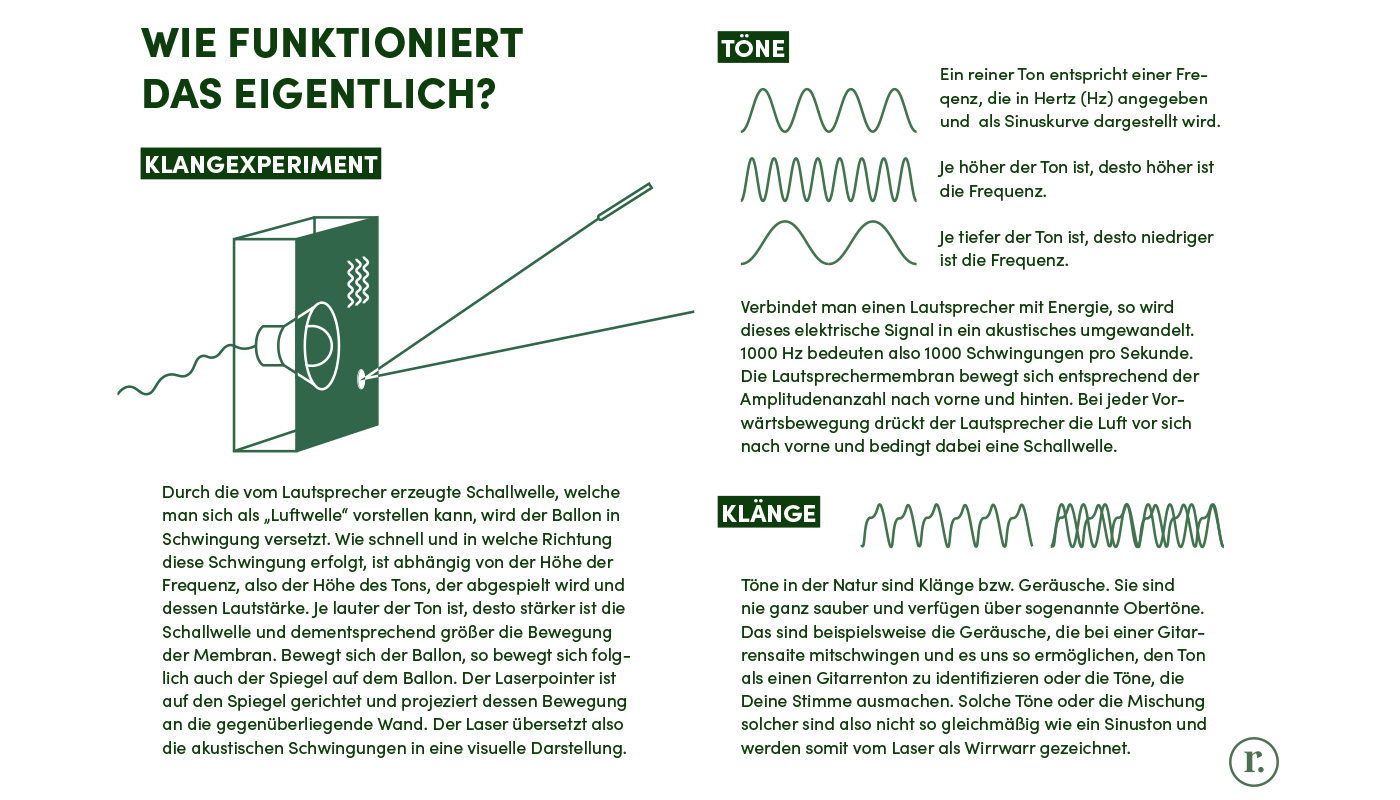 WIE FUNKTIONIERT DAS EIGENTLICH?

KLANGEXPERIMENT

Durch die vom Lautsprecher erzeugte Schallwelle, welche man sich als „Luftwelle“ vorstellen kann, wird der Ballon in Schwingung versetzt. Wie schnell und in welche Richtung diese Schwingung erfolgt, ist abhängig von der Höhe der Frequenz, also der Höhe des Tons, der abgespielt wird und dessen Lautstärke. Je lauter der Ton ist, desto stärker ist die Schallwelle und dementsprechend größer die Bewegung der Membran. Bewegt sich der Ballon, so bewegt sich folglich auch der Spiegel auf dem Ballon. Der Laserpointer ist auf den Spiegel gerichtet und projeziert dessen Bewegung an die gegenüberliegende Wand. Der Laser übersetzt also die akustischen Schwingungen in eine visuelle Darstellung.

TÖNE

Ein reiner Ton entspricht einer Freqenz, die in Hertz (Hz) angegeben und als Sinuskurve dargestellt wird.

Je höher der Ton ist, desto höher ist die Frequenz.

Je tiefer der Ton ist, desto niedriger ist die Frequenz.

Verbindet man einen Lautsprecher mit Energie, so wird dieses elektrische Signal in ein akustisches umgewandelt. 1000 Hz bedeuten also 1000 Schwingungen pro Sekunde. Die Lautsprechermembran bewegt sich entsprechend der Amplitudenanzahl nach vorne und hinten. Bei jeder Vorwärtsbewegung drückt der Lautsprecher die Luft vor sich nach vorne und bedingt dabei eine Schallwelle.

KLÄNGE

Töne in der Natur sind Klänge bzw. Geräusche. Sie sind nie ganz sauber und verfügen über sogenannte Obertöne. Das sind beispielsweise die Geräusche, die bei einer Gitarrensaite mitschwingen und es uns so ermöglichen, den Ton als einen Gitarrenton zu identifizieren oder die Töne, die Deine Stimme ausmachen. Solche Töne oder die Mischung solcher sind also nicht so gleichmäßig wie ein Sinuston und werden somit vom Laser als Wirrwarr gezeichnet.

r.